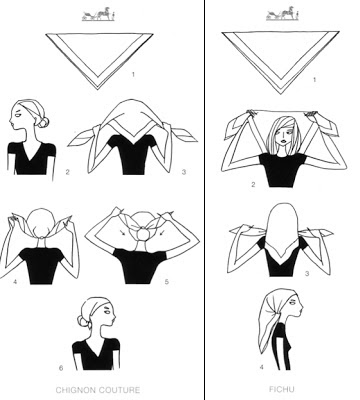 1

2

3

4

5

6

CHIGNON COUTURE

1

2

3

4

FICHU