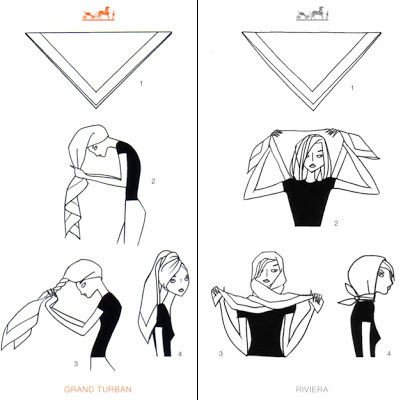 1

2

3

4

GRAND TURBAN

1

2

3

4

RIVIERA